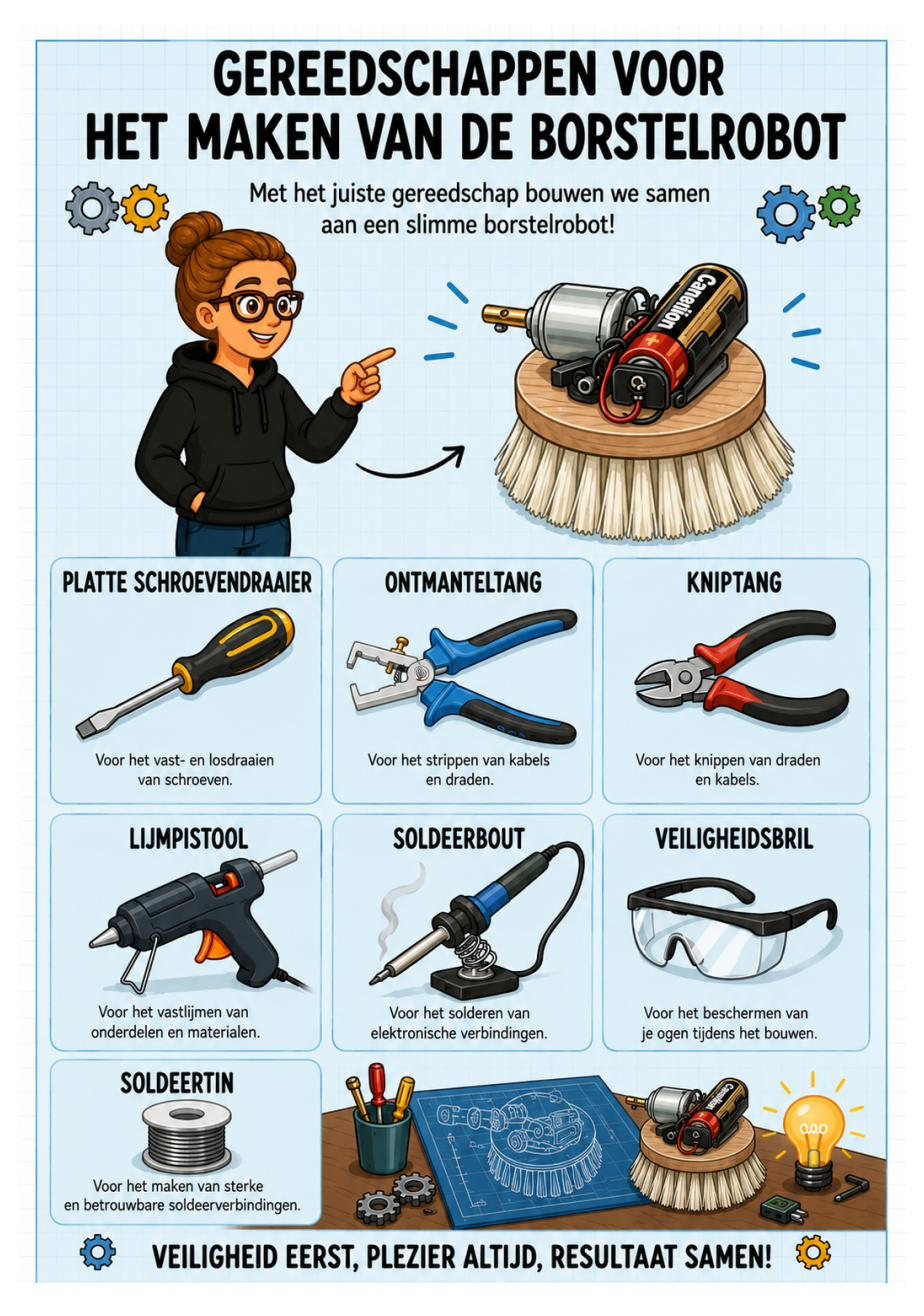 GEREEDSCHAPPEN VOOR HET MAKEN VAN DE BORSTELROBOT

Met het juiste gereedschap bouwen we samen aan een slimme borstelrobot!

Calletion

PLATTE SCHROEVENDRAAIER

Voor het vast- en losdraaien van schroeven.

ONTMANTELTANG

Voor het strippen van kabels en draden.

KNIPTANG

Voor het knippen van draden en kabels.

LIJMPISTOOL

Voor het vastlijmen van onderdelen en materialen.

SOLDEERBOUT

Voor het solderen van elektronische verbindingen.

VEILIGHEIDSBRIL

Voor het beschermen van je ogen tijdens het bouwen.

SOLDEERTIN

Voor het maken van sterke en betrouwbare soldeerverbindingen.

VEILIGHEID EERST, PLEZIER ALTIJD, RESULTAAT SAMEN!